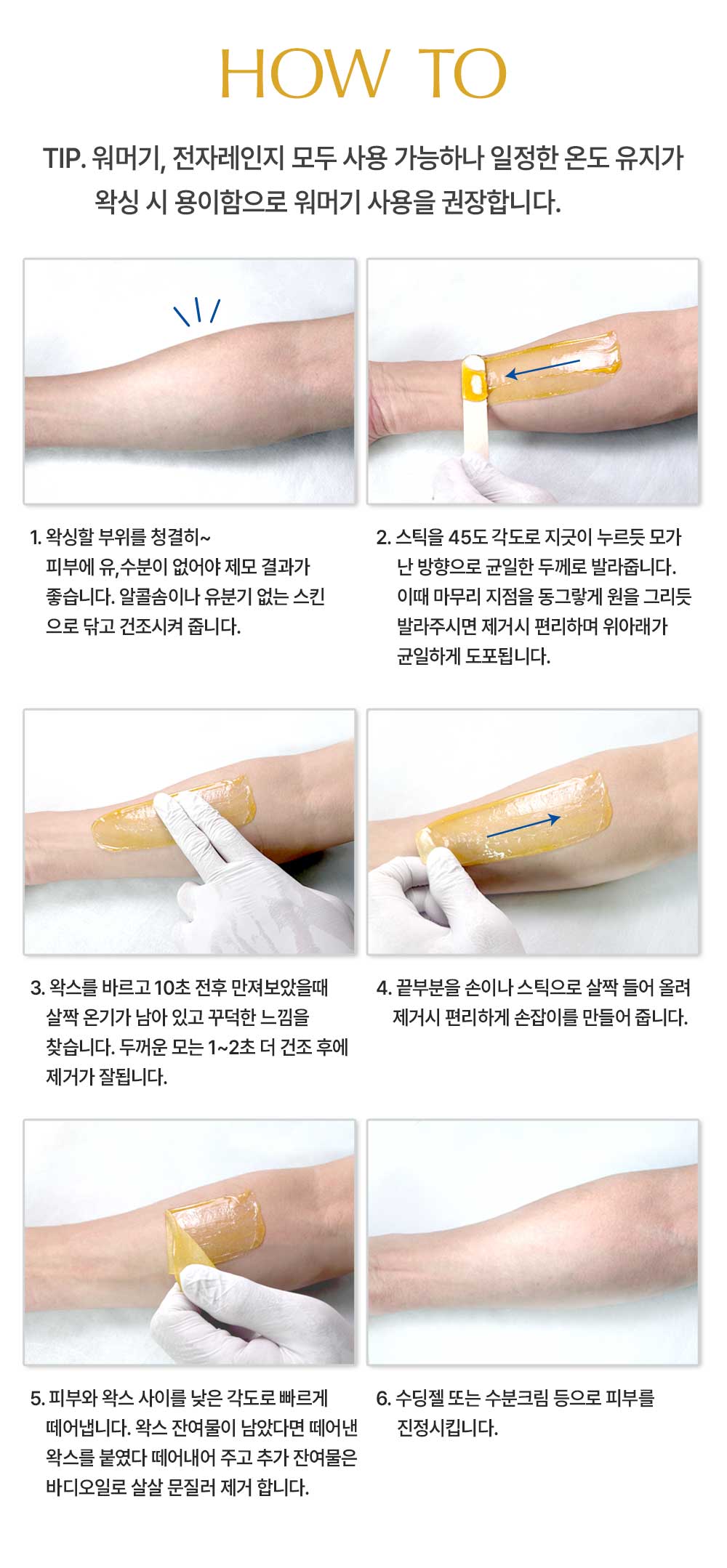 HOW TO

TIP. 워머기, 전자레인지 모두 사용 가능하나 일정한 온도 유지가 왁싱 시 용이함으로 워머기 사용을 권장합니다.

1. 왁싱할 부위를 청결히~ 피부에 유,수분이 없어야 제모 결과가 좋습니다. 알콜솜이나 유분기 없는 스킨으로 닦고 건조시켜 줍니다.

2. 스틱을 45도 각도로 지긋이 누르듯 모가 난 방향으로 균일한 두께로 발라줍니다. 이때 마무리 지점을 동그랗게 원을 그리듯 발라주시면 제거시 편리하며 위아래가 균일하게 도포됩니다.

3. 왁스를 바르고 10초 전후 만져보았을때 살짝 온기가 남아 있고 꾸덕한 느낌을 찾습니다. 두꺼운 모는 1~2초 더 건조 후에 제거가 잘됩니다.

4. 끝부분을 손이나 스틱으로 살짝 들어 올려 제거시 편리하게 손잡이를 만들어 줍니다.

5. 피부와 왁스 사이를 낮은 각도로 빠르게 떼어냅니다. 왁스 잔여물이 남았다면 떼어낸 왁스를 붙였다 떼어내어 주고 추가 잔여물은 바디오일로 살살 문질러 제거 합니다.

6. 수딩젤 또는 수분크림 등으로 피부를 진정시킵니다.